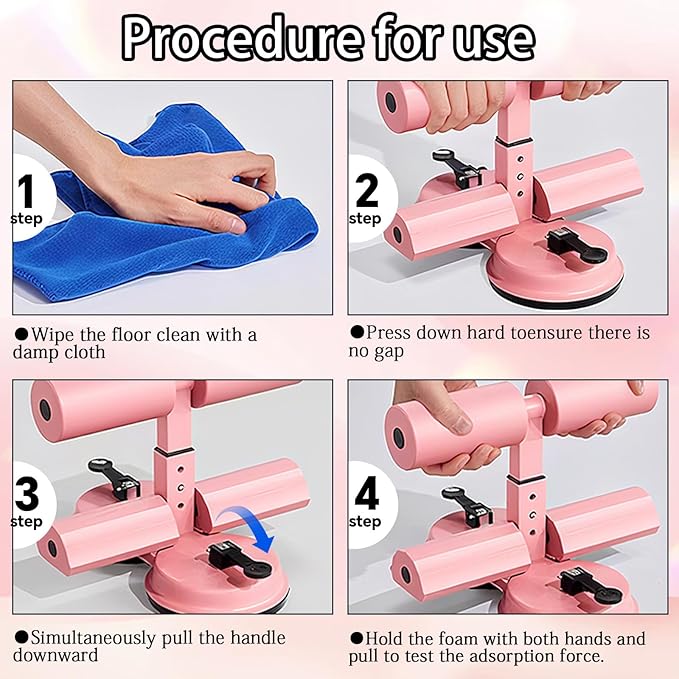 Procedure for use

1
step

●Wipe the floor clean with a damp cloth

2
step

●Press down hard toensure there is no gap

3
step

●Simultaneously pull the handle downward

4
step

●Hold the foam with both hands and pull to test the adsorption force.