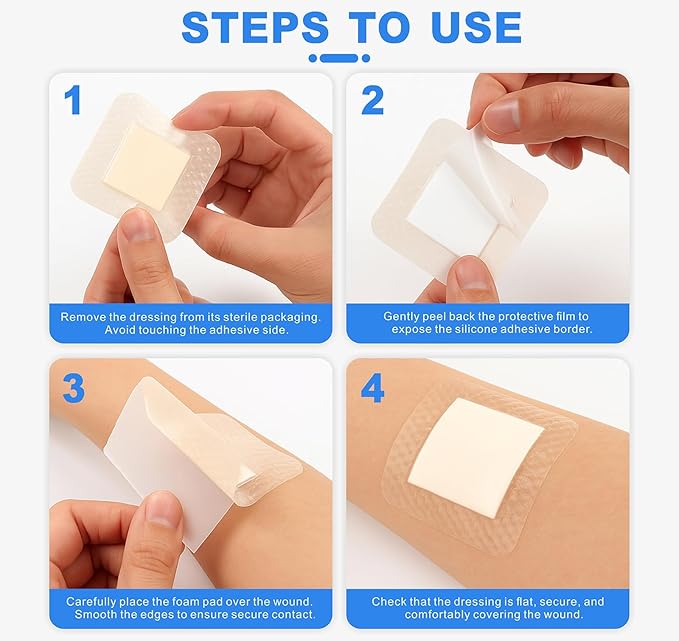 STEPS TO USE

1

Remove the dressing from its sterile packaging. Avoid touching the adhesive side.

2

Gently peel back the protective film to expose the silicone adhesive border.

3

Carefully place the foam pad over the wound. Smooth the edges to ensure secure contact.

4

Check that the dressing is flat, secure, and comfortably covering the wound.