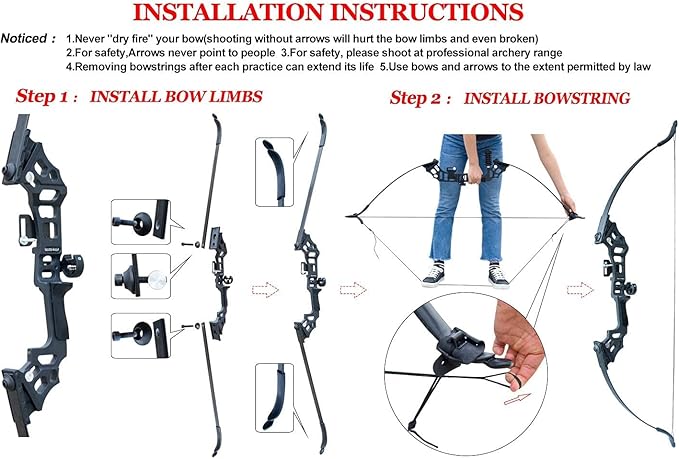 INSTALLATION INSTRUCTIONS

Noticed : 1.Never "dry fire" your bow(shooting without arrows will hurt the bow limbs and even broken)
2.For safety,Arrows never point to people 3.For safety, please shoot at professional archery range
4.Removing bowstrings after each practice can extend its life 5.Use bows and arrows to the extent permitted by law

Step 1 : INSTALL BOW LIMBS

Step 2 : INSTALL BOWSTRING